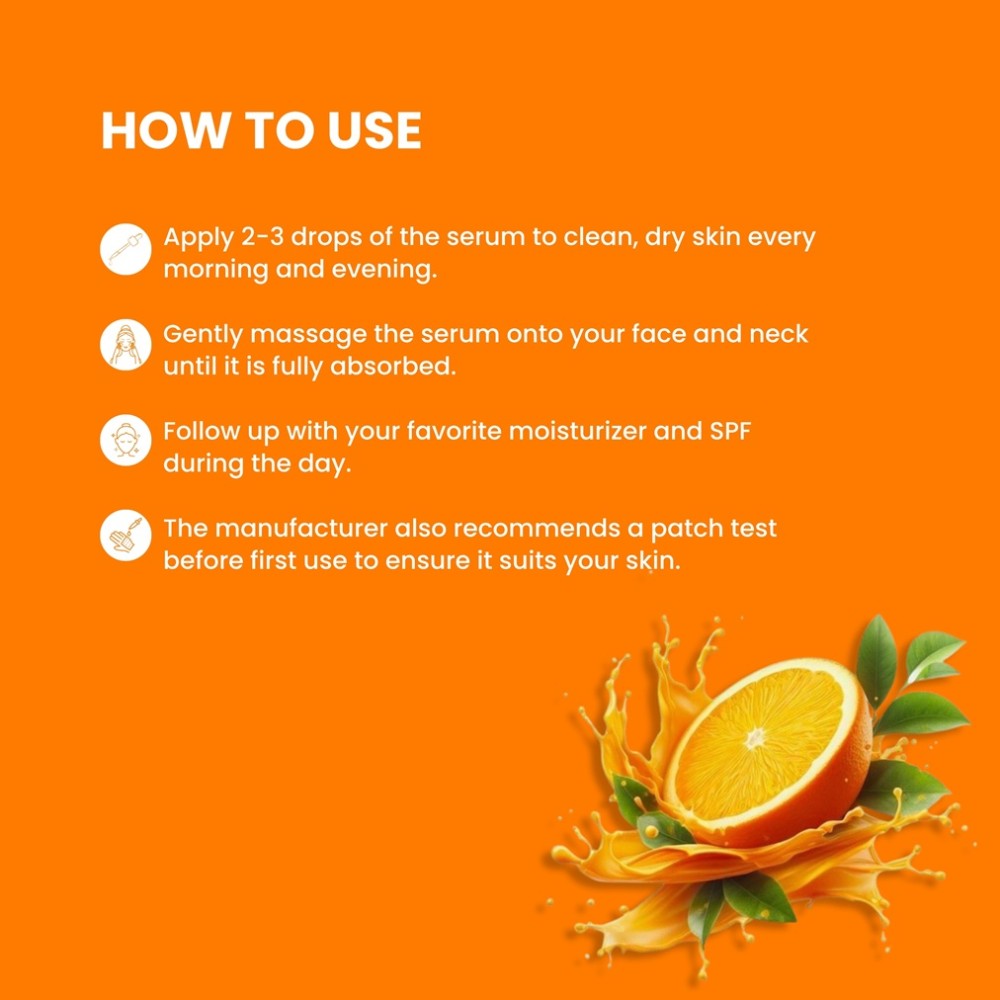 HOW TO USE

Apply 2-3 drops of the serum to clean, dry skin every morning and evening.

Gently massage the serum onto your face and neck until it is fully absorbed.

Follow up with your favorite moisturizer and SPF during the day.

The manufacturer also recommends a patch test before first use to ensure it suits your skin.